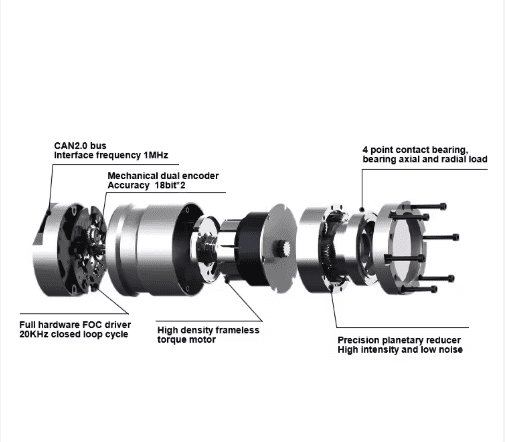 CAN2.0 bus
Interface frequency 1MHz

Mechanical dual encoder
Accuracy 18bit*2

4 point contact bearing,
bearing axial and radial load

Full hardware FOC driver
20KHz closed loop cycle

High density frameless
torque motor

Precision planetary reducer
High intensity and low noise